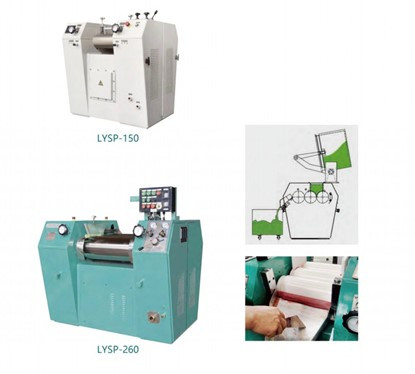 LYSP-150

LYSP-260